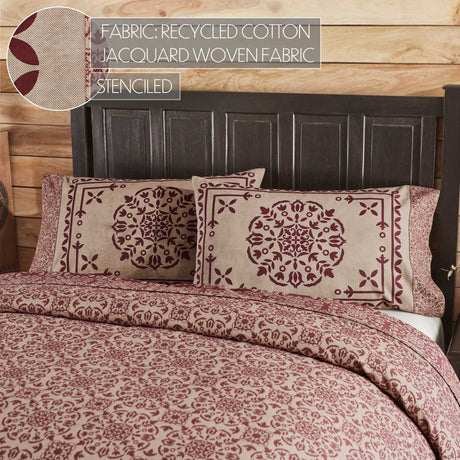 FABRIC: RECYCLED COTTON
JACQUARD WOVEN FABRIC
STENCILED