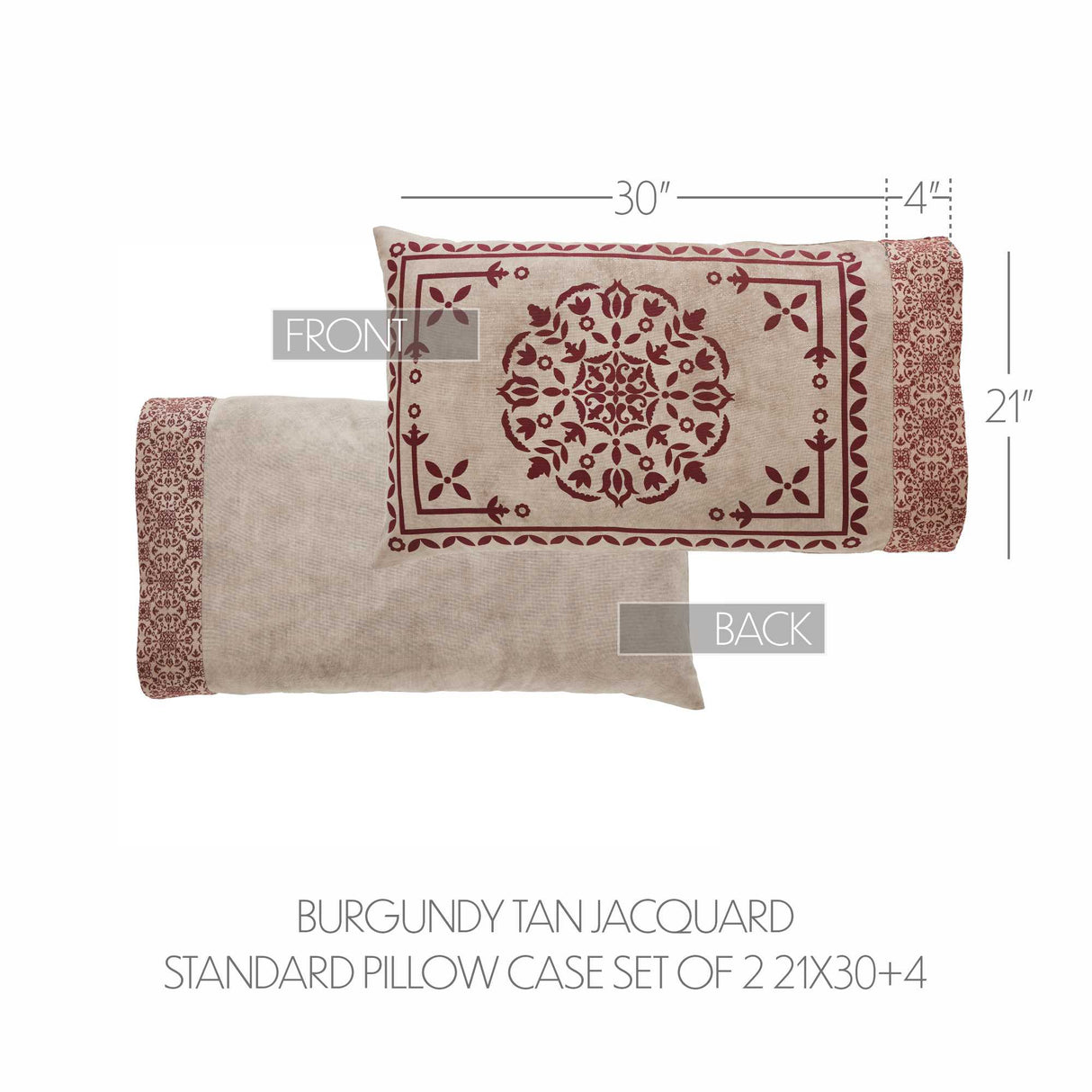 30″

4″

21″

FRONT

BACK

BURGUNDY TAN JACQUARD
STANDARD PILLOW CASE SET OF 2 21X30+4