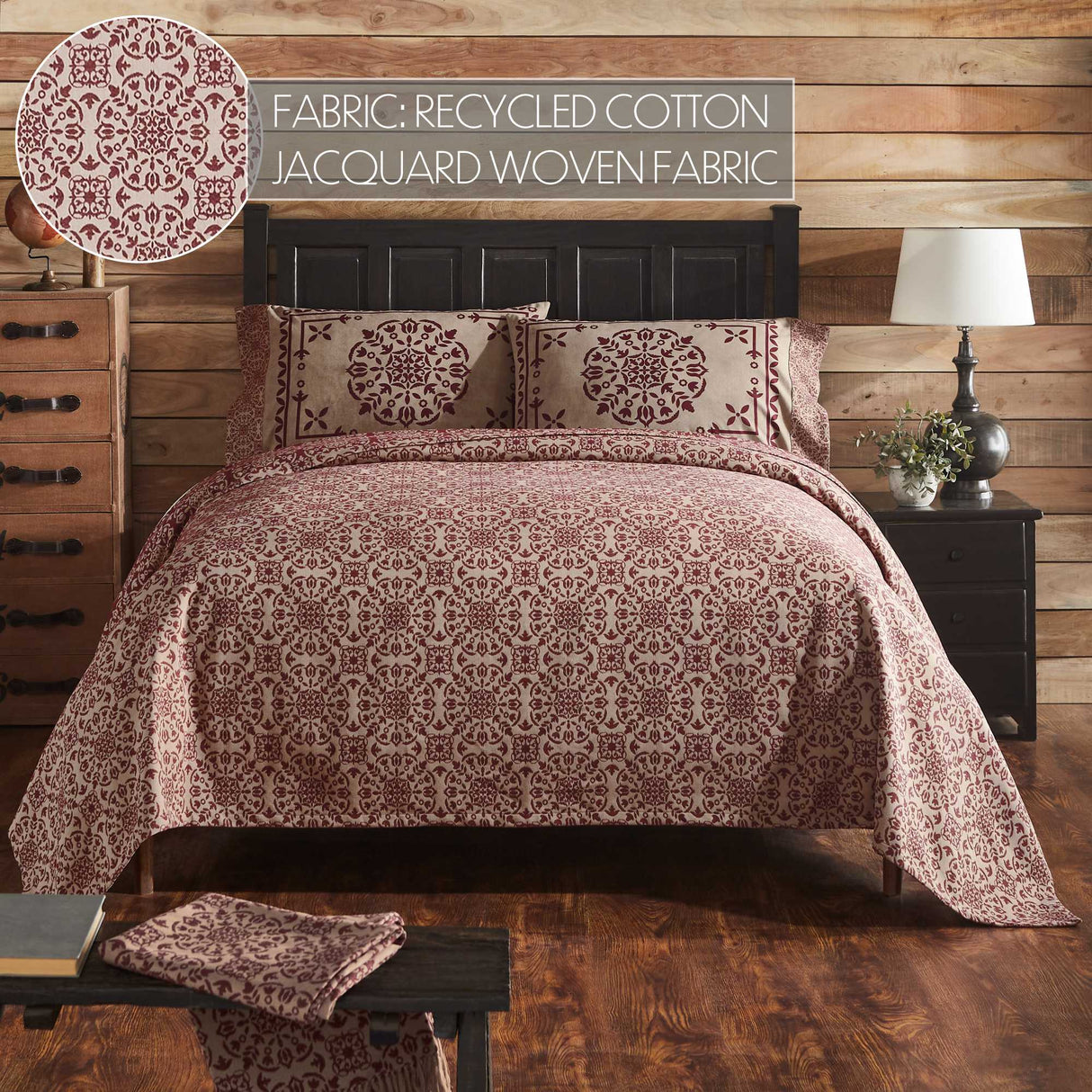 FABRIC: RECYCLED COTTON
JACQUARD WOVEN FABRIC