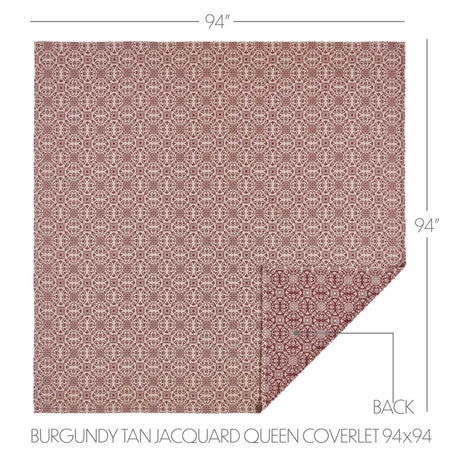 94"

94"

BACK

BURGUNDY TAN JACQUARD QUEEN COVERLET 94x94