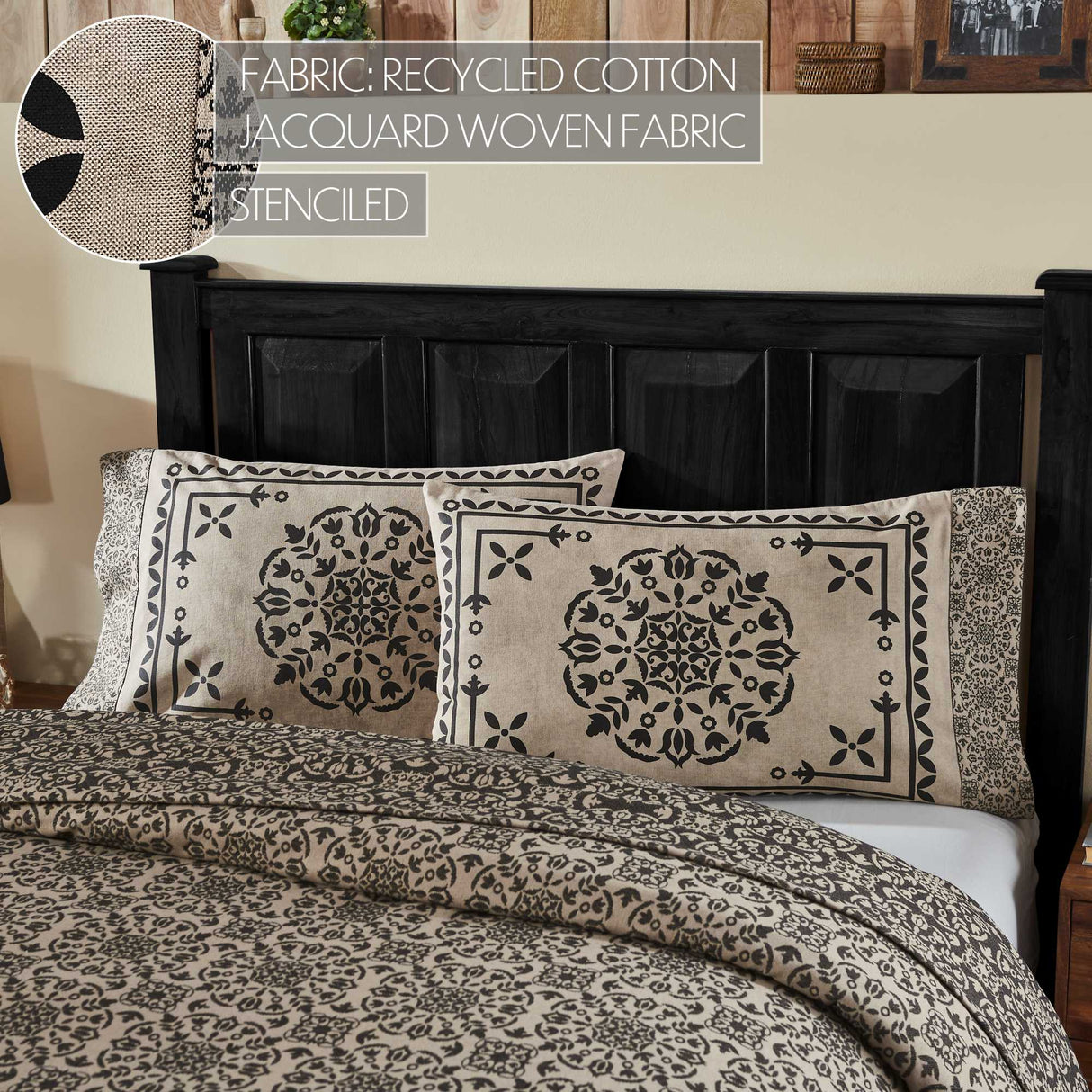 FABRIC: RECYCLED COTTON
JACQUARD WOVEN FABRIC
STENCILED