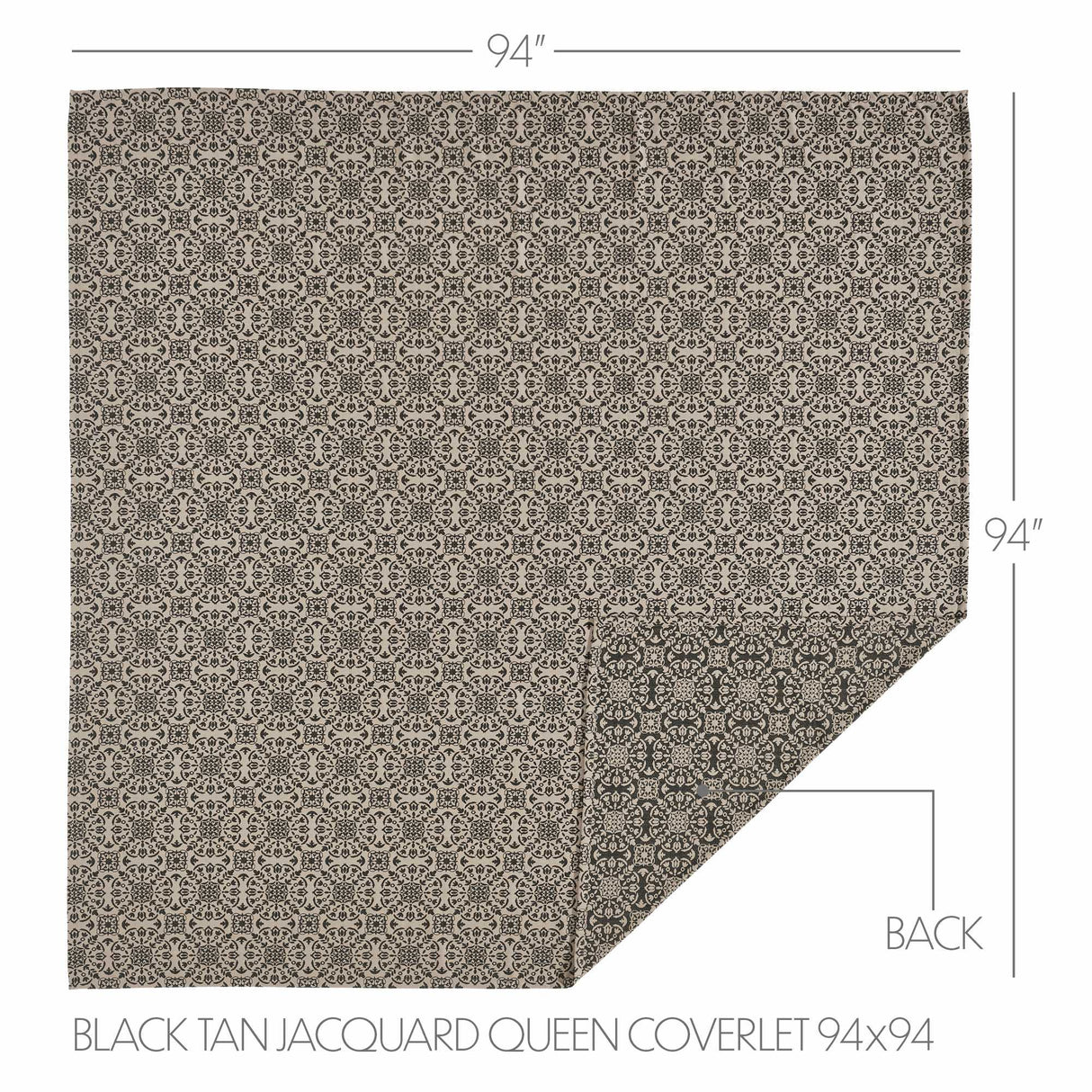 94"

94"

BACK

BLACK TAN JACQUARD QUEEN COVERLET 94x94