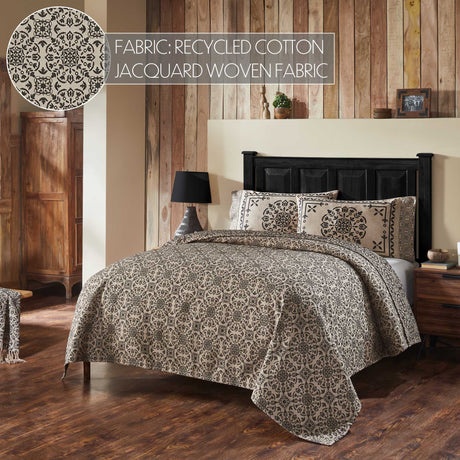 FABRIC: RECYCLED COTTON
JACQUARD WOVEN FABRIC