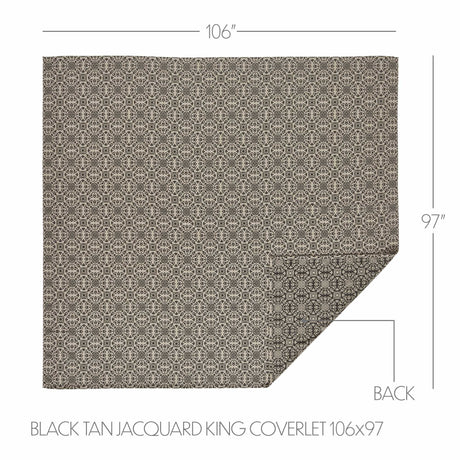 106"

97"

BACK

BLACK TAN JACQUARD KING COVERLET 106x97