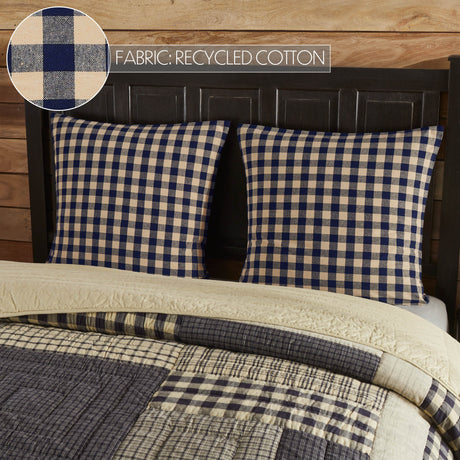 FABRIC: RECYCLED COTTON