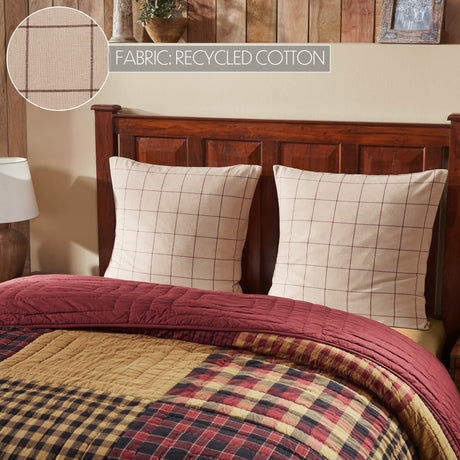 FABRIC: RECYCLED COTTON