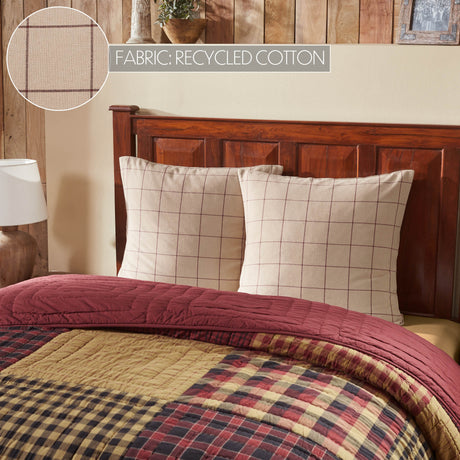 FABRIC: RECYCLED COTTON