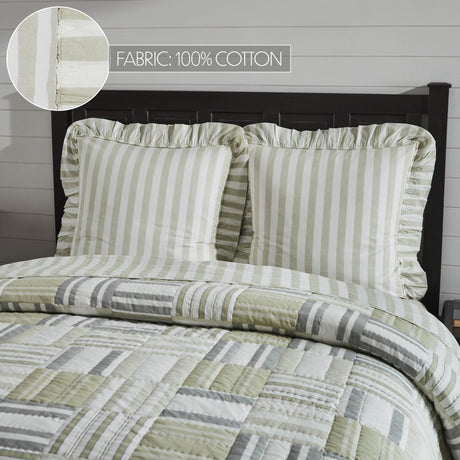 FABRIC: 100% COTTON