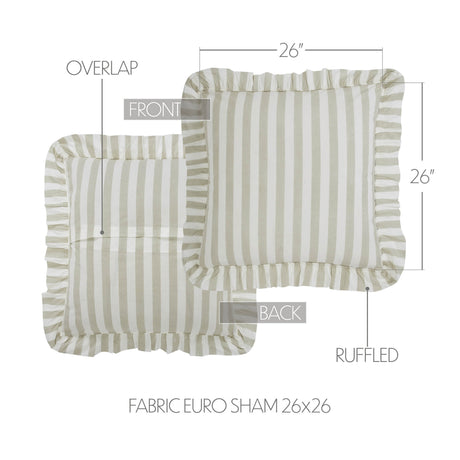 26"

OVERLAP

FRONT

26"

BACK

RUFFLED

FABRIC EURO SHAM 26x26