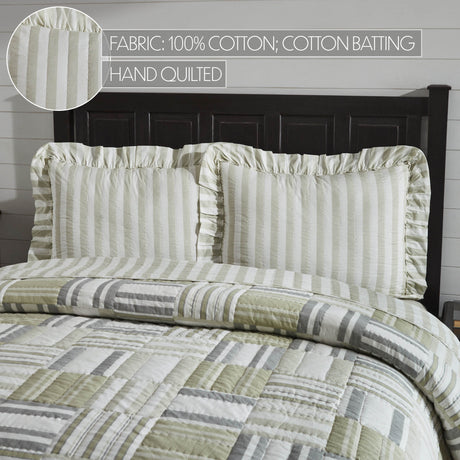 FABRIC: 100% COTTON; COTTON BATTING
HAND QUILTED