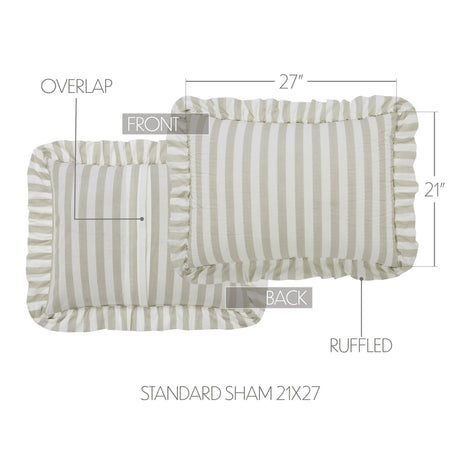 OVERLAP

27"

FRONT

21"

BACK

RUFFLED

STANDARD SHAM 21X27