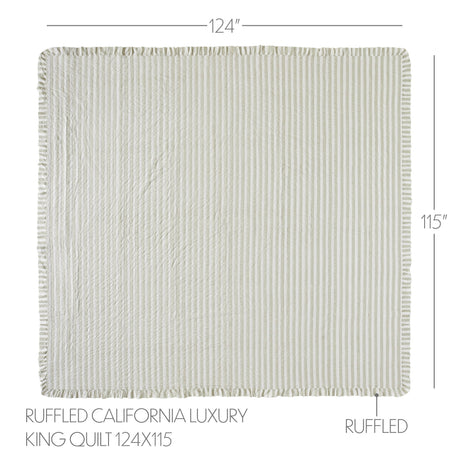 124"

115"

RUFFLED CALIFORNIA LUXURY KING QUILT 124X115

RUFFLED