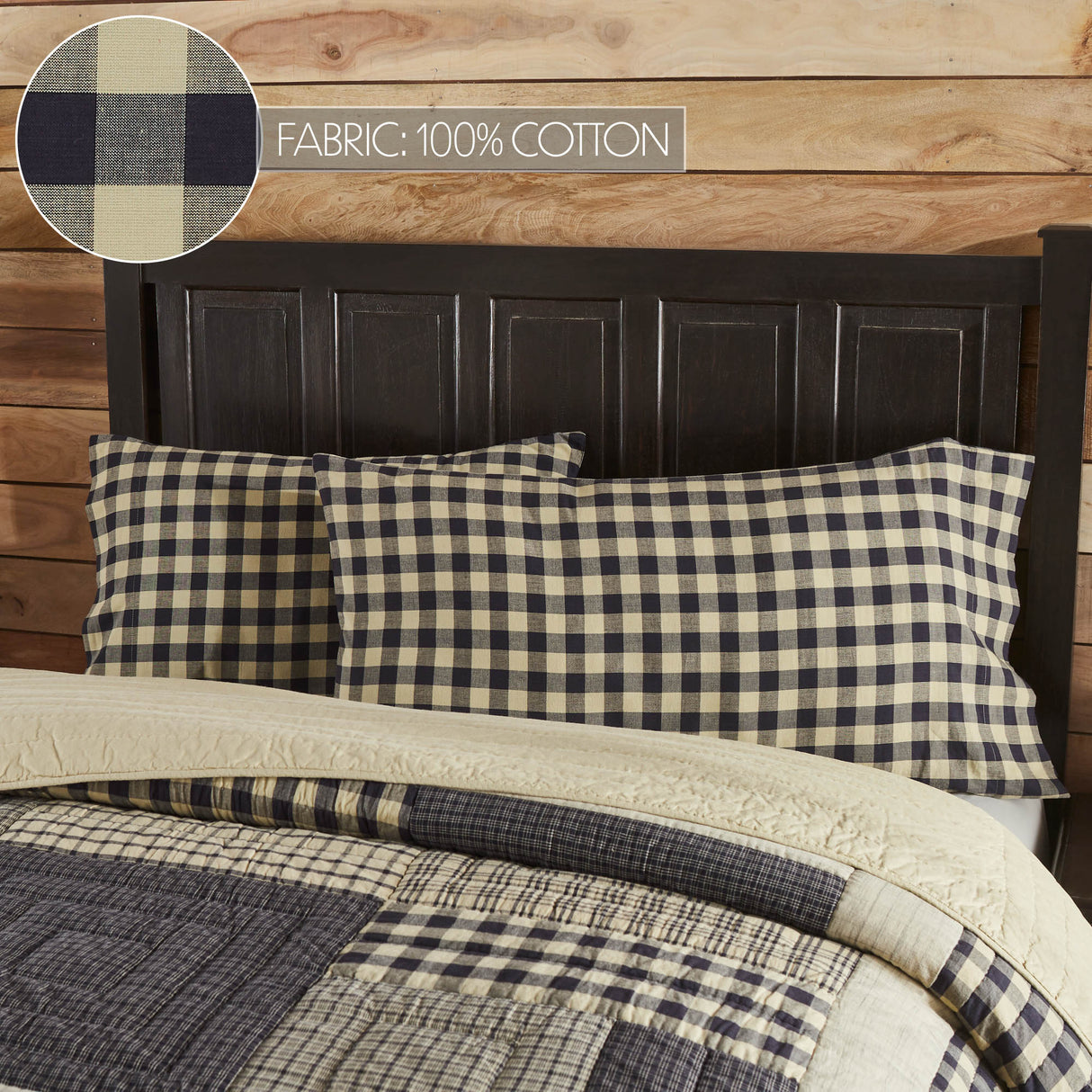 FABRIC: 100% COTTON