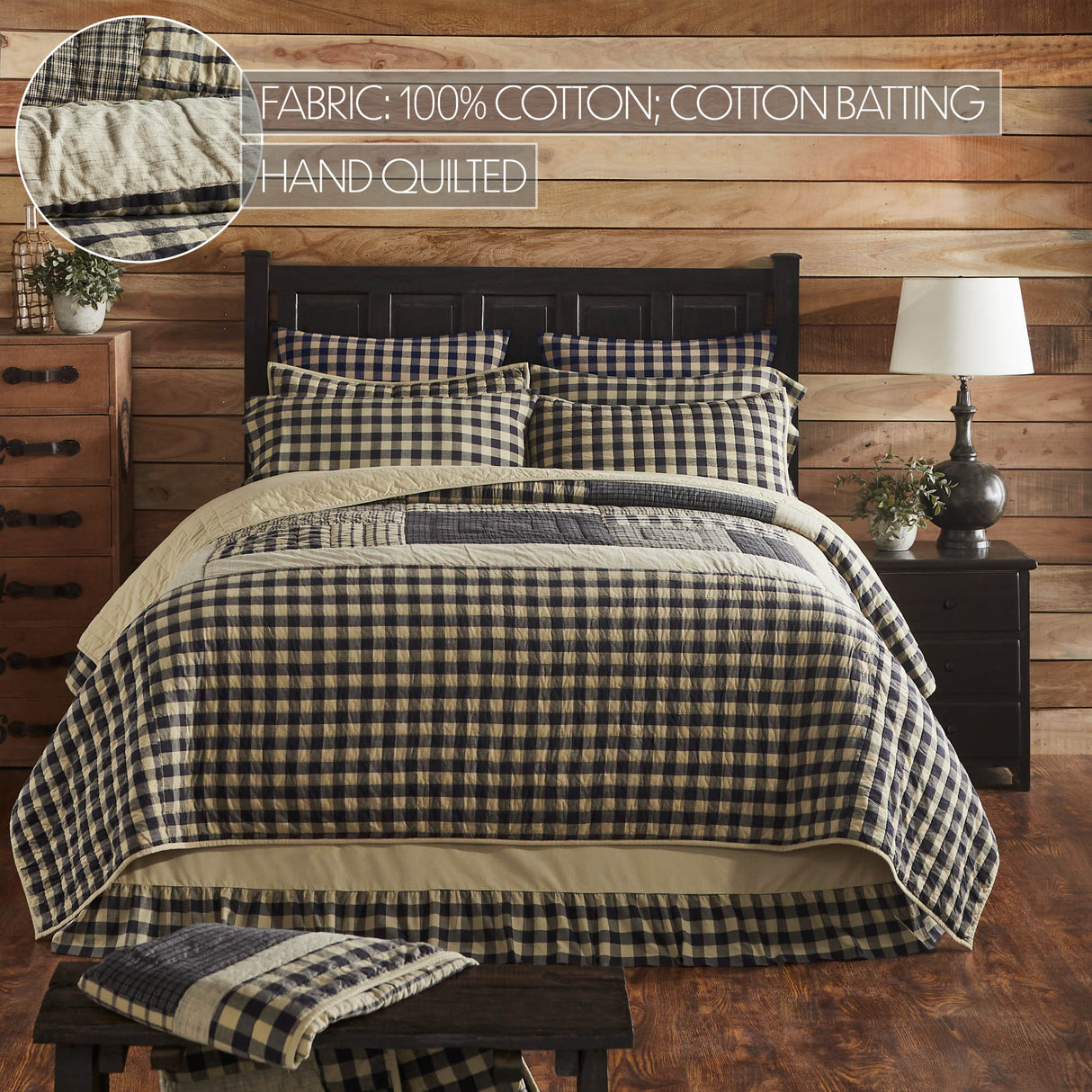 FABRIC: 100% COTTON; COTTON BATTING

HAND QUILTED