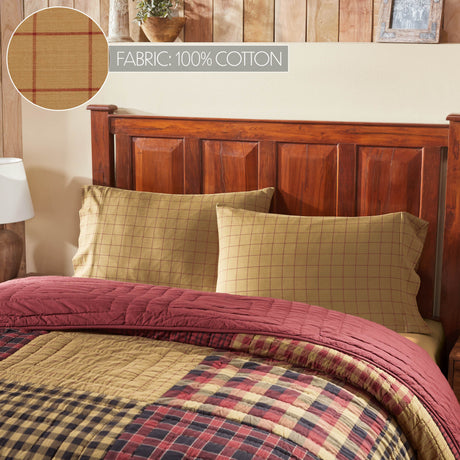 FABRIC: 100% COTTON