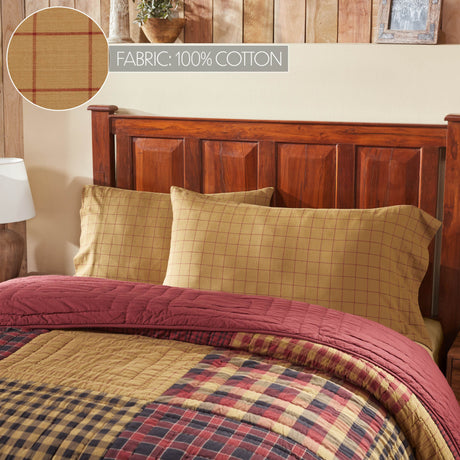 FABRIC: 100% COTTON