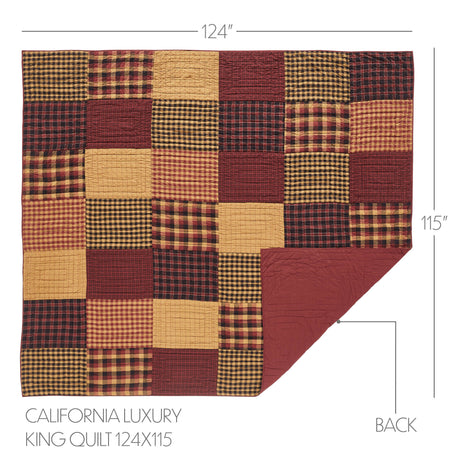 124"

115"

CALIFORNIA LUXURY
KING QUILT 124X115

BACK