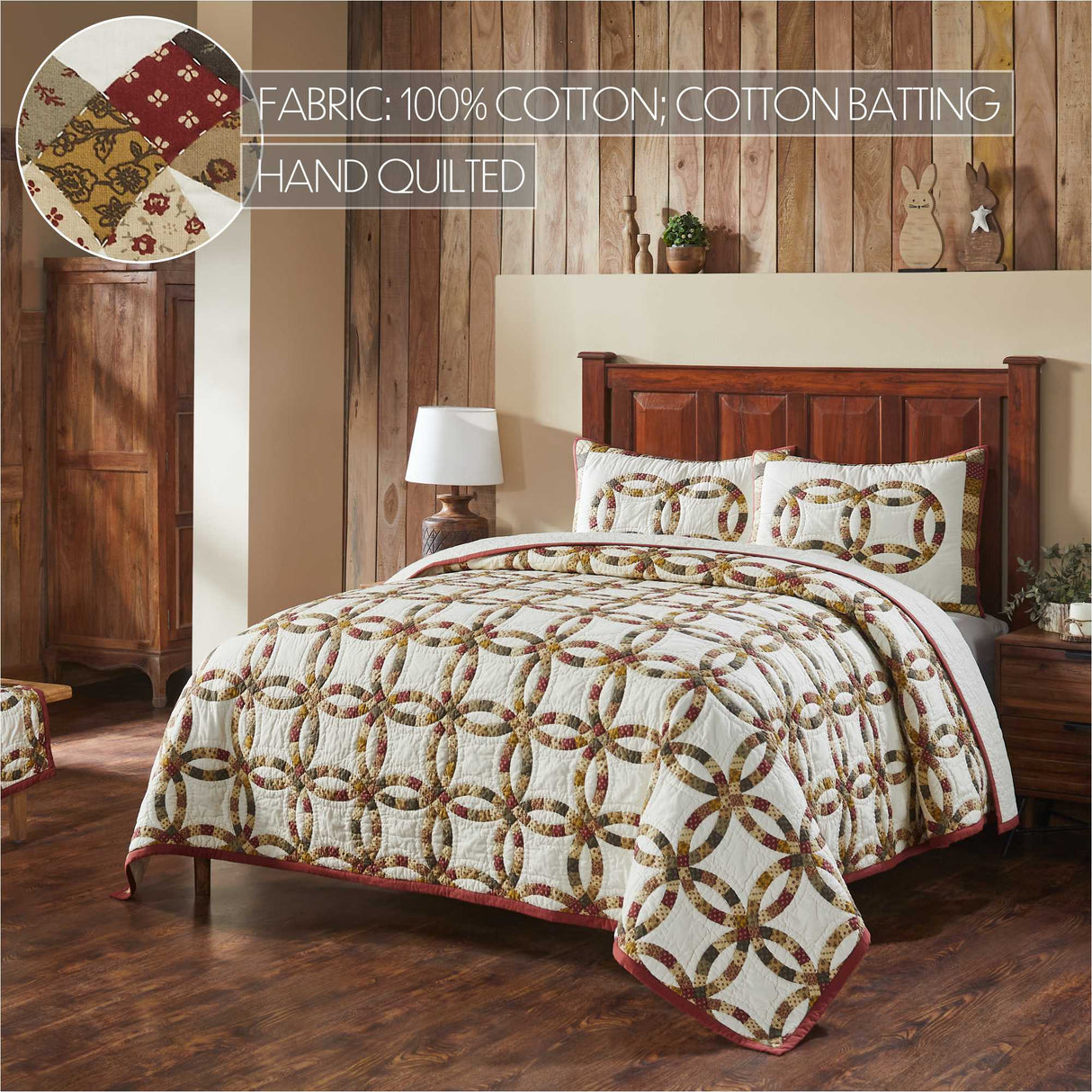 FABRIC: 100% COTTON; COTTON BATTING

HAND QUILTED