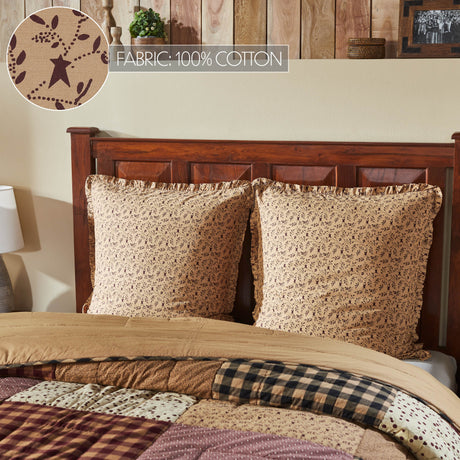 FABRIC: 100% COTTON