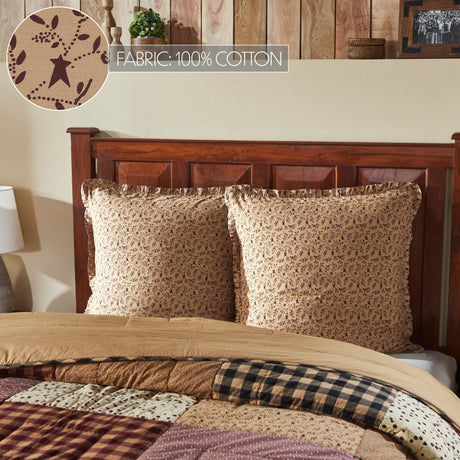 FABRIC: 100% COTTON