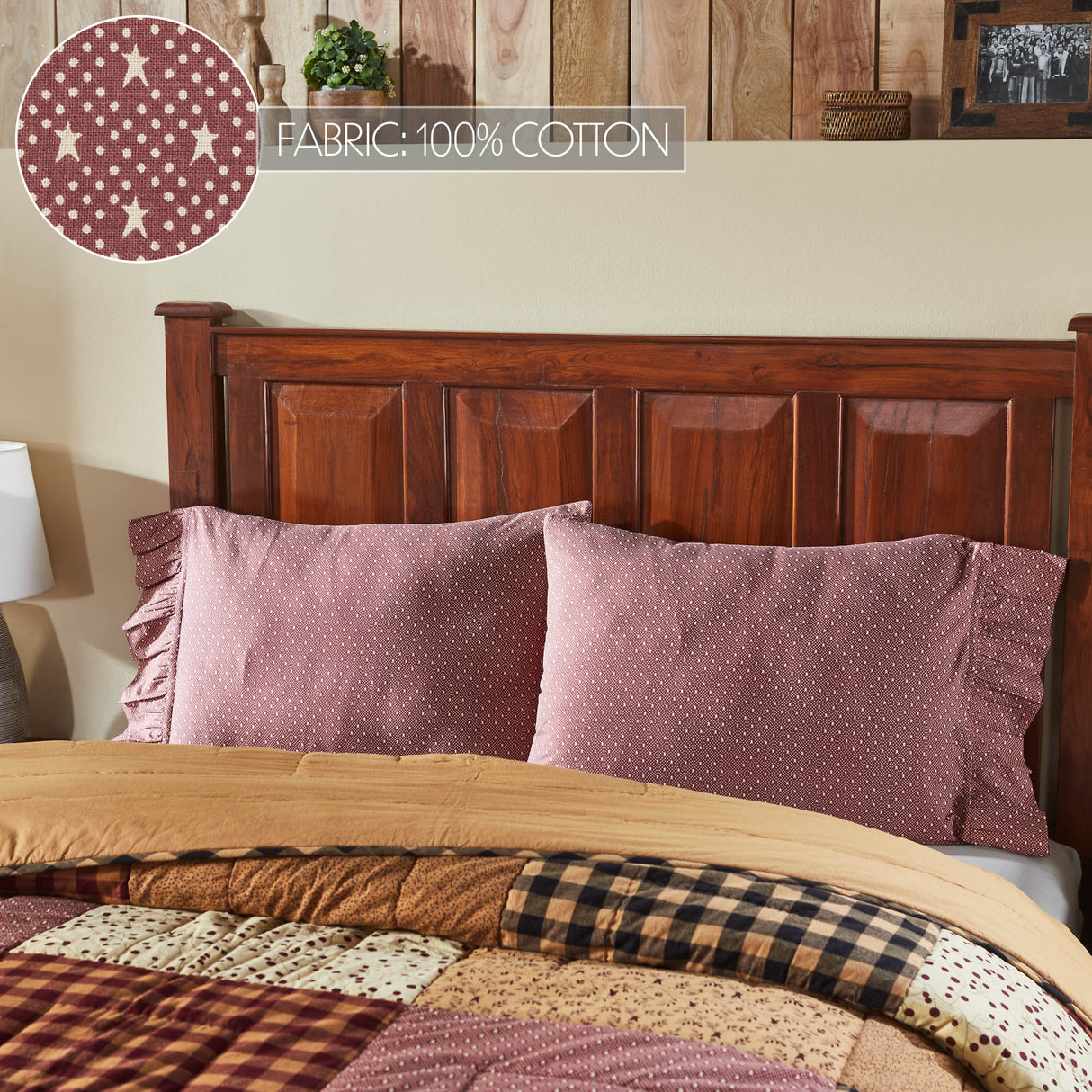 FABRIC: 100% COTTON