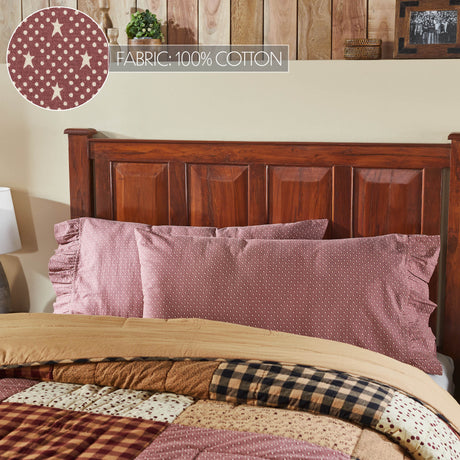 FABRIC: 100% COTTON