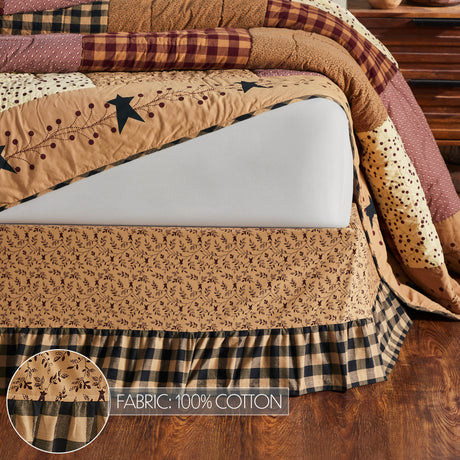 FABRIC: 100% COTTON