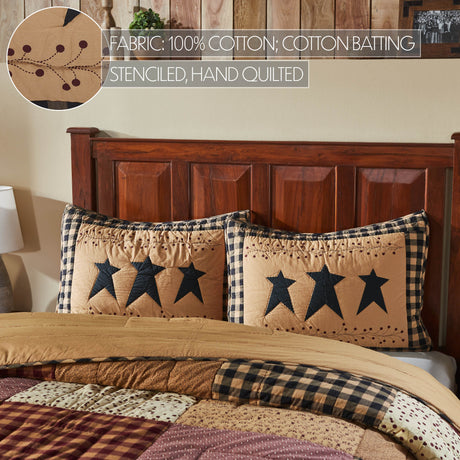 FABRIC: 100% COTTON; COTTON BATTING
STENCILED, HAND QUILTED