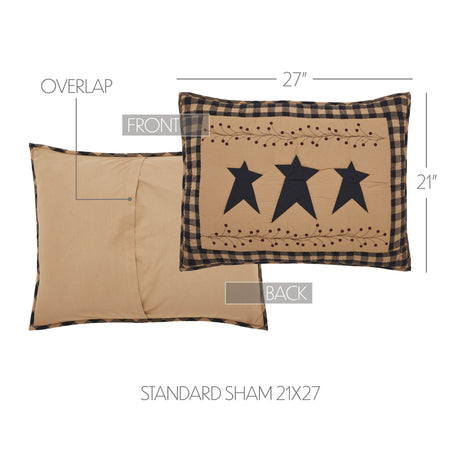 OVERLAP

27"

FRONT

21"

BACK

STANDARD SHAM 21X27