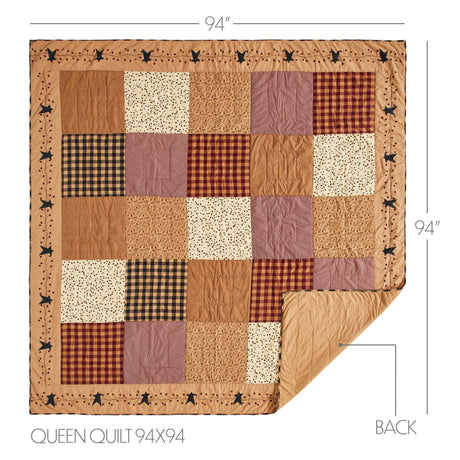 94"

94"

BACK

QUEEN QUILT 94X94