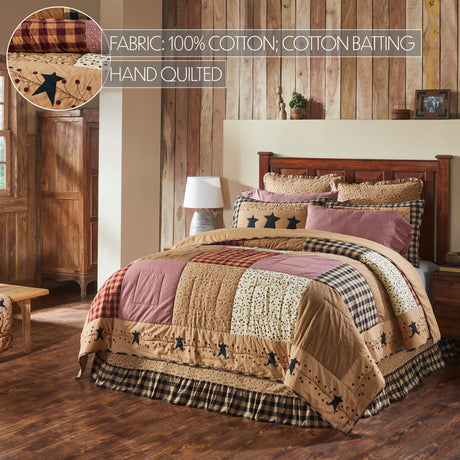 FABRIC: 100% COTTON; COTTON BATTING
HAND QUILTED