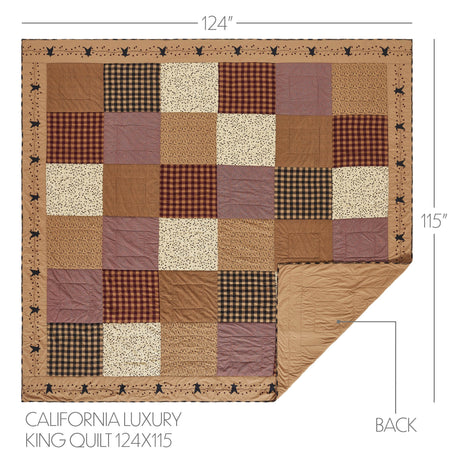 124"

115"

CALIFORNIA LUXURY
KING QUILT 124X115

BACK