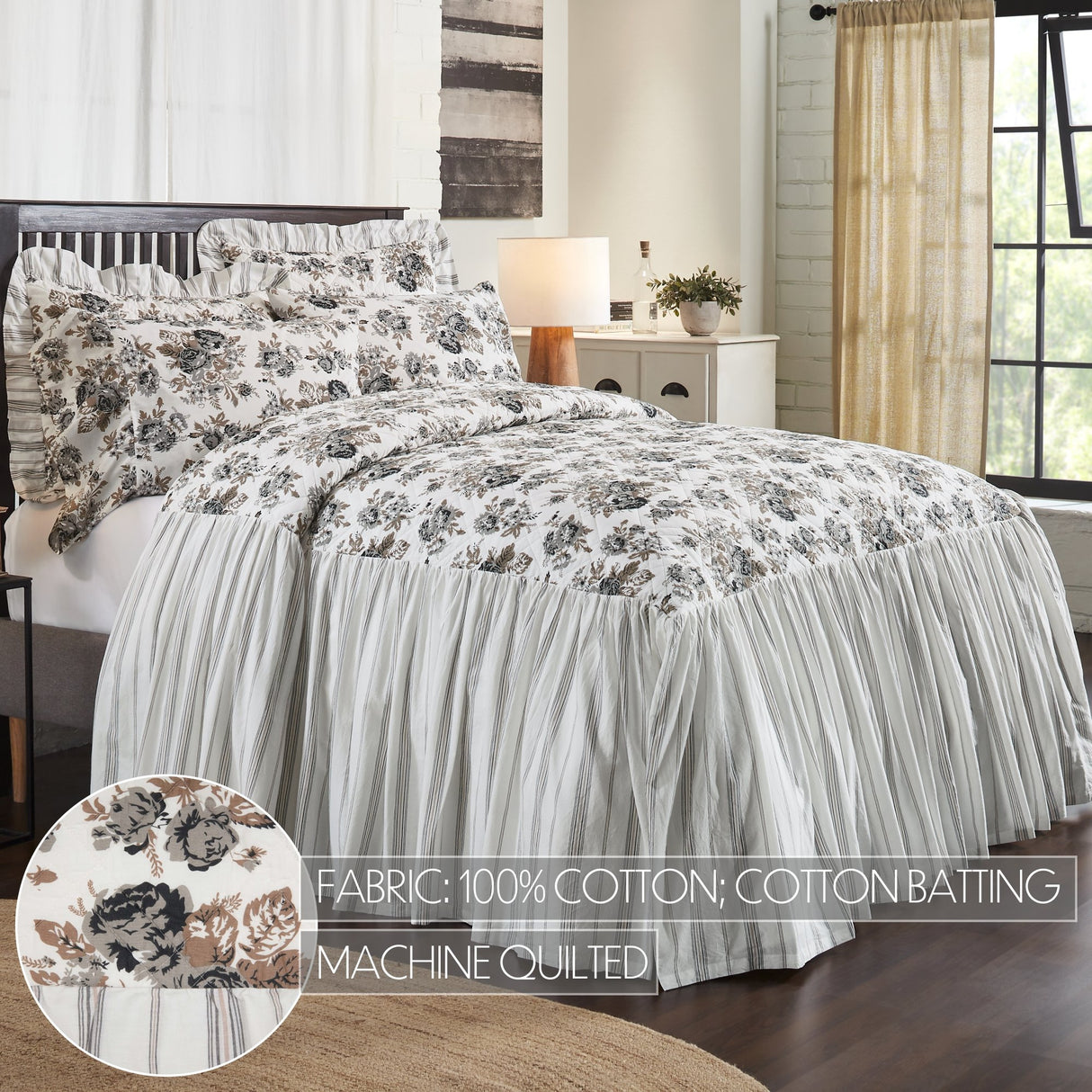 FABRIC: 100% COTTON; COTTON BATTING

MACHINE QUILTED