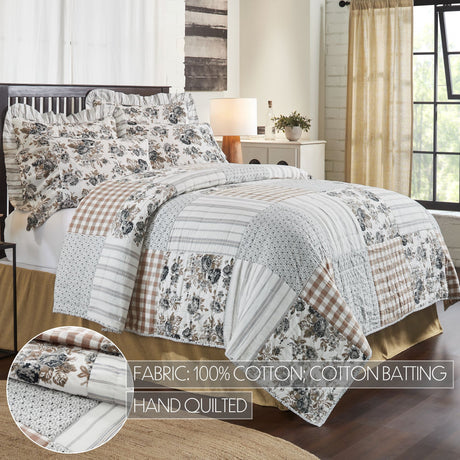 FABRIC: 100% COTTON; COTTON BATTING

HAND QUILTED