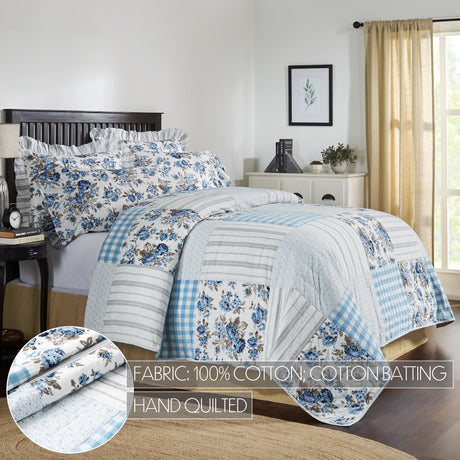 FABRIC: 100% COTTON; COTTON BATTING

HAND QUILTED