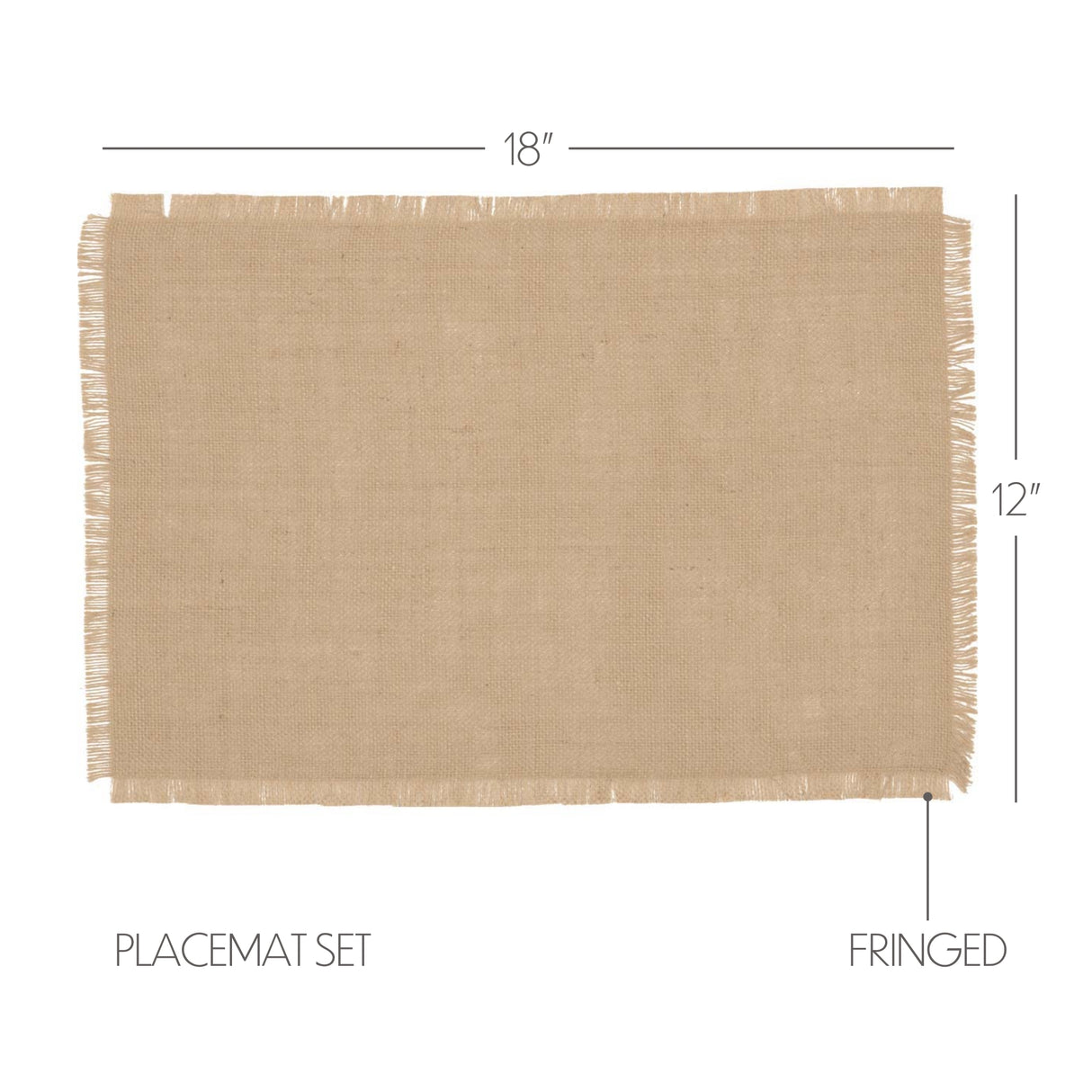 18″

12″

PLACEMAT SET

FRINGED