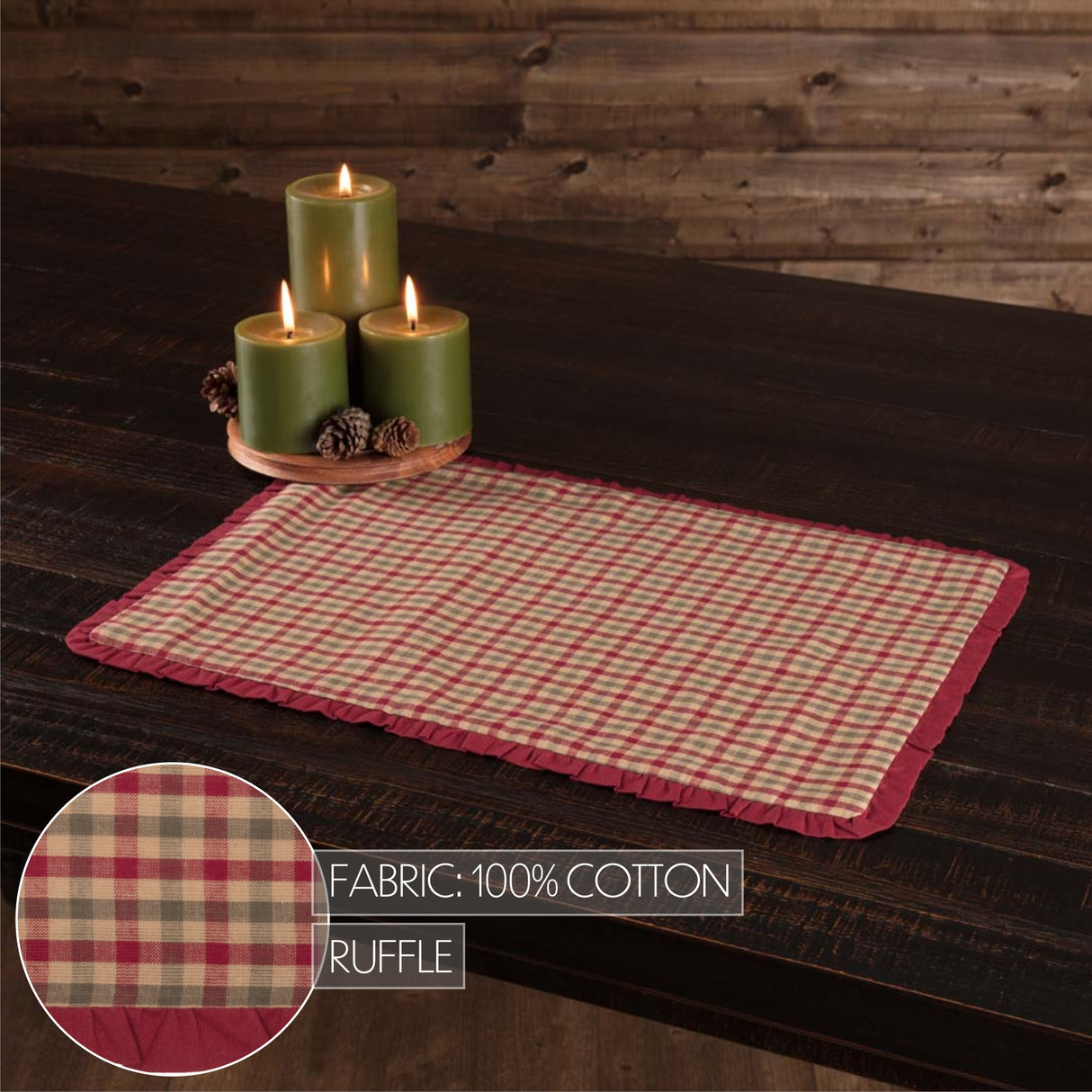 FABRIC: 100% COTTON

RUFFLE