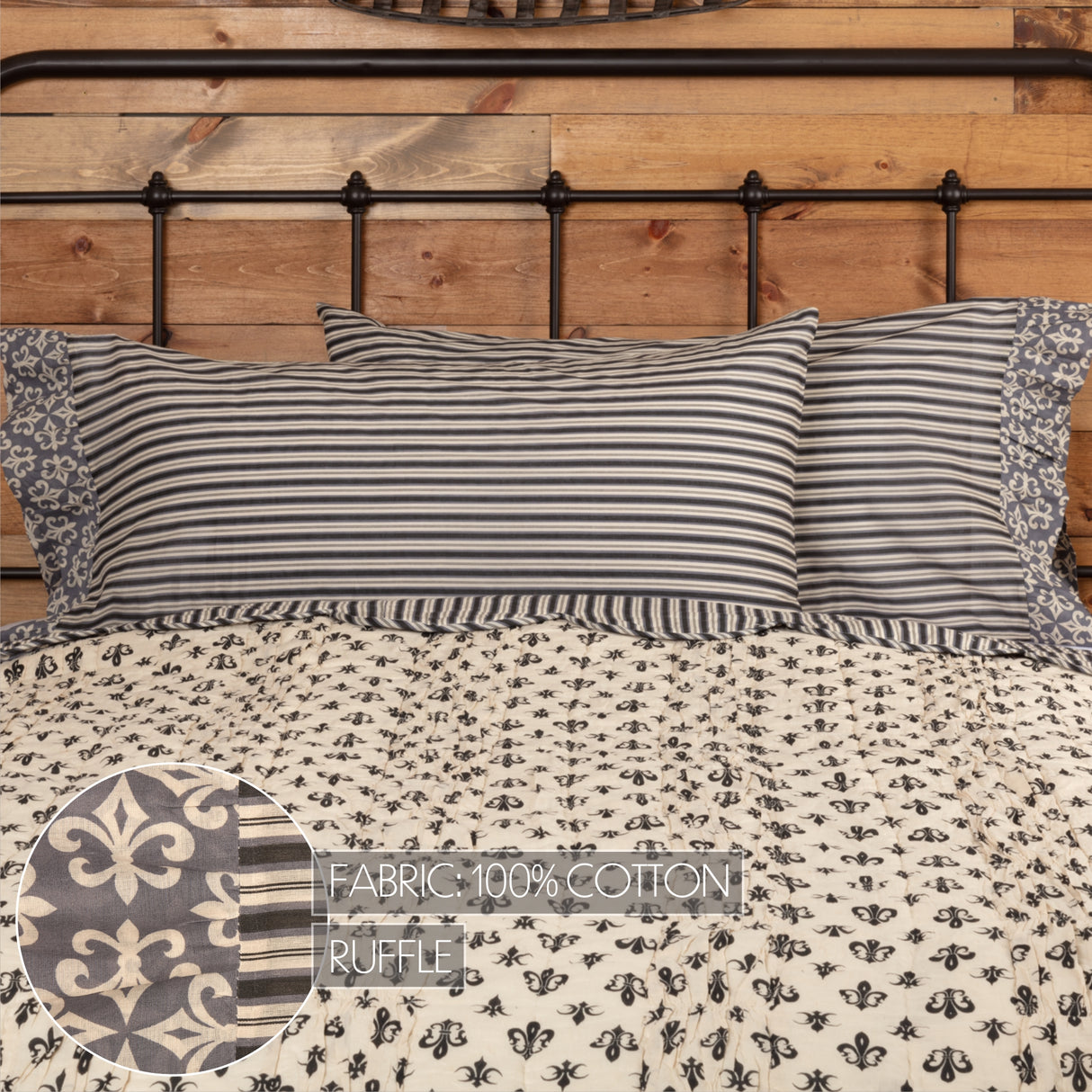 FABRIC: 100% COTTON

RUFFLE