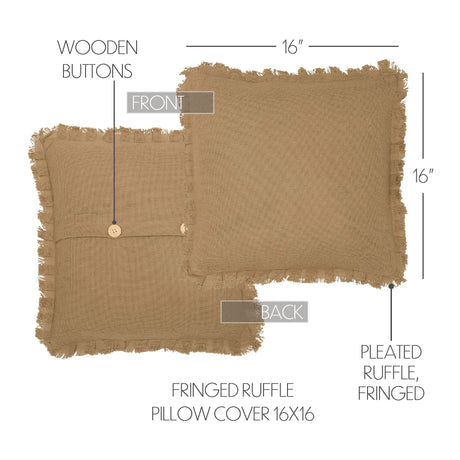 WOODEN BUTTONS

16"

FRONT

16"

BACK

PLEATED RUFFLE, FRINGED

FRINGED RUFFLE PILLOW COVER 16X16