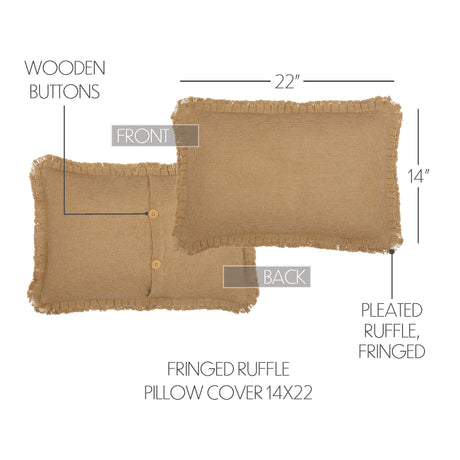 WOODEN
BUTTONS

22"

FRONT

14"

BACK

PLEATED
RUFFLE,
FRINGED

FRINGED RUFFLE
PILLOW COVER 14X22