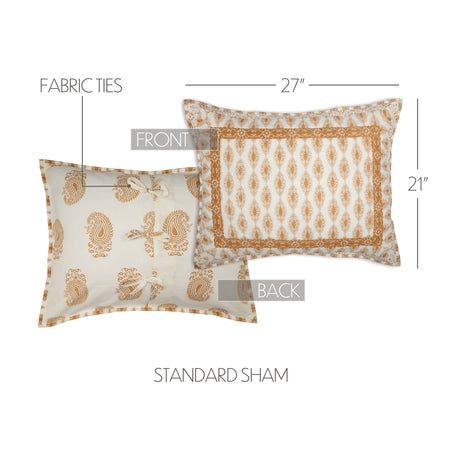 FABRIC TIES

27"

FRONT

21"

BACK

STANDARD SHAM