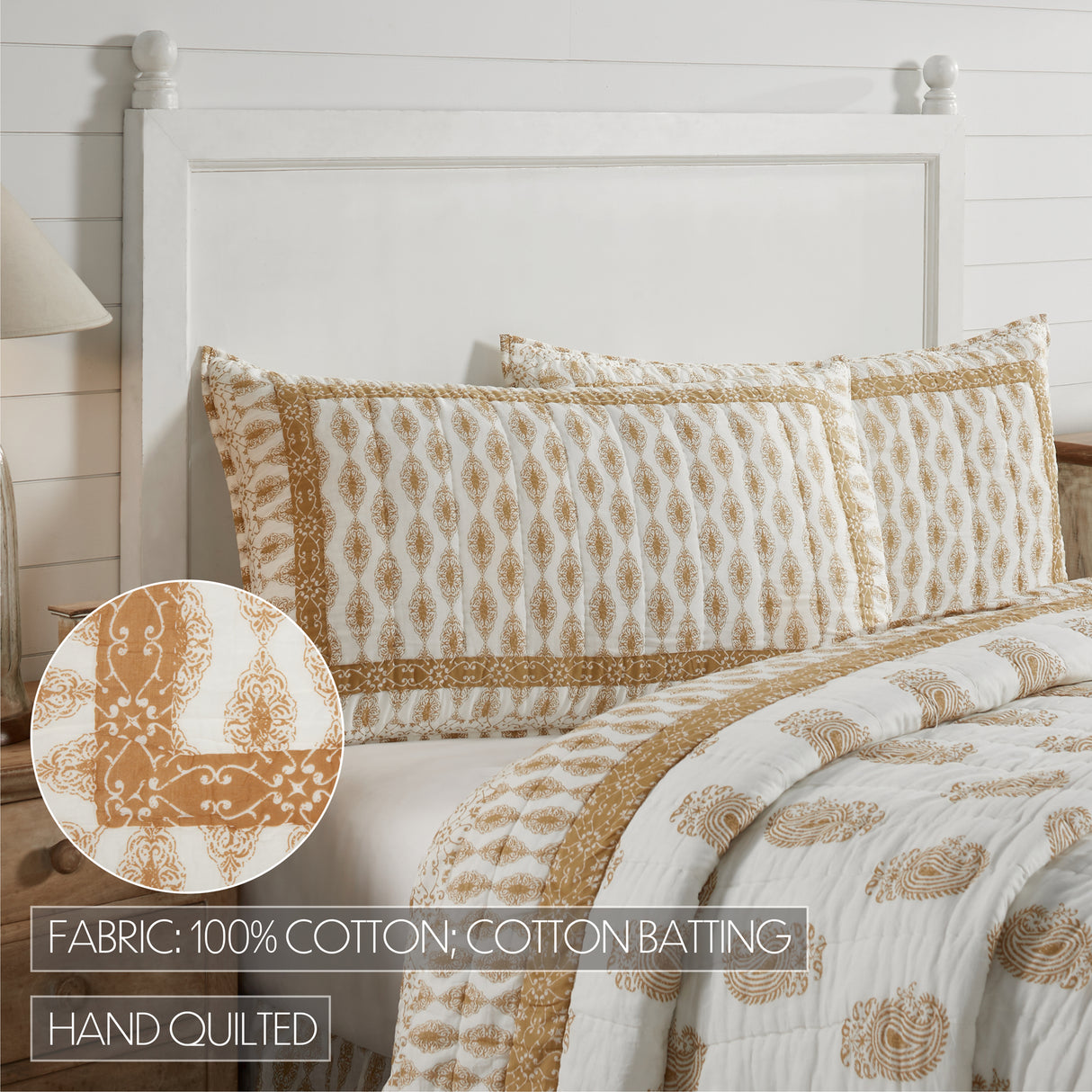 FABRIC: 100% COTTON; COTTON BATTING

HAND QUILTED